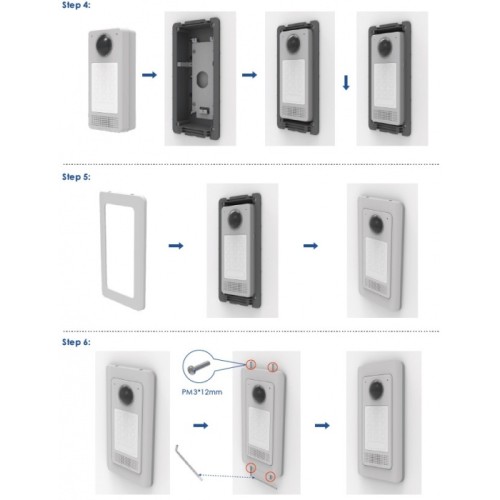 Step 4:

Step 5:

Step 6:

PM3*12mm